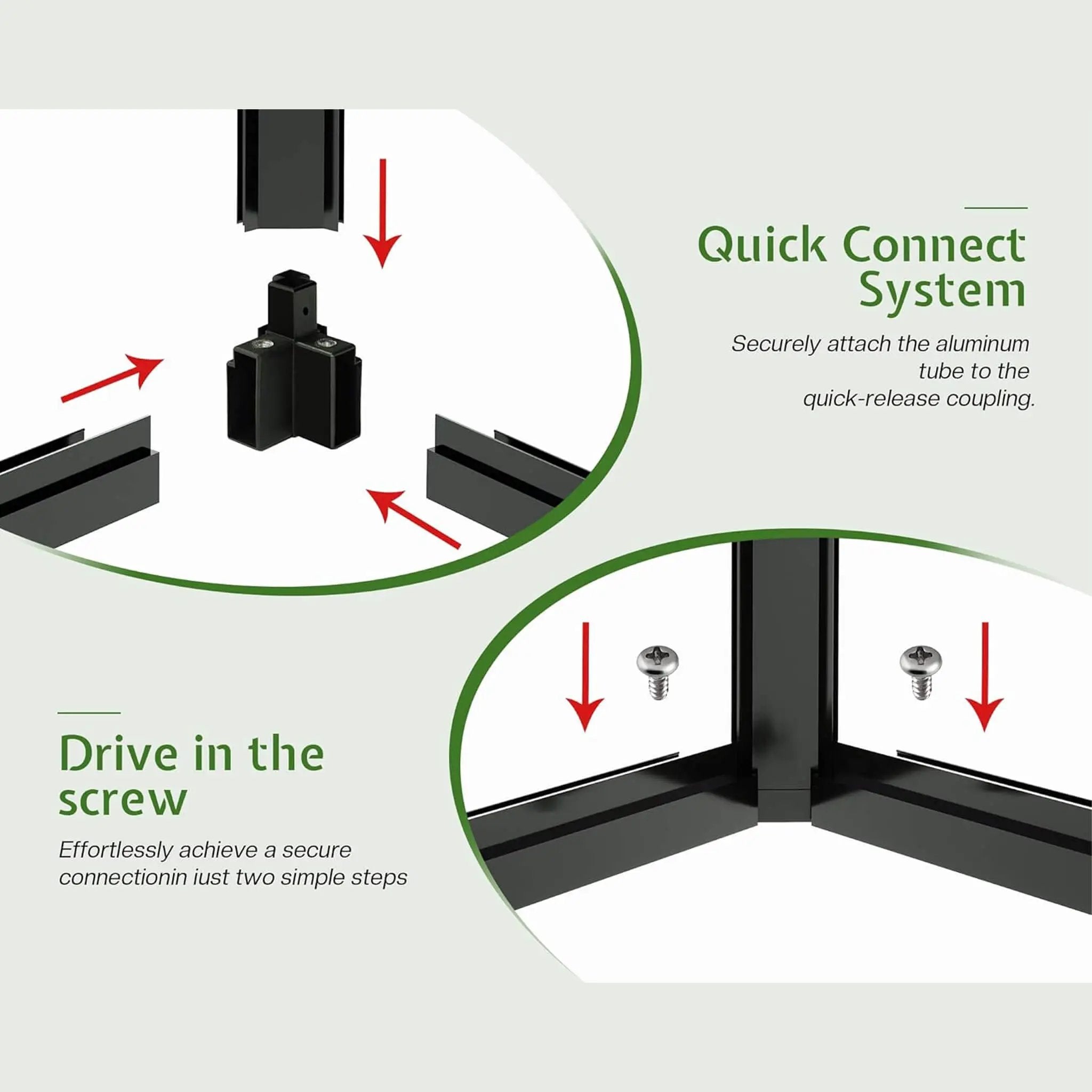 Quick Connect System

Securely attach the aluminum tube to the quick-release coupling.

Drive in the screw

Effortlessly achieve a secure connectionin iust two simple steps