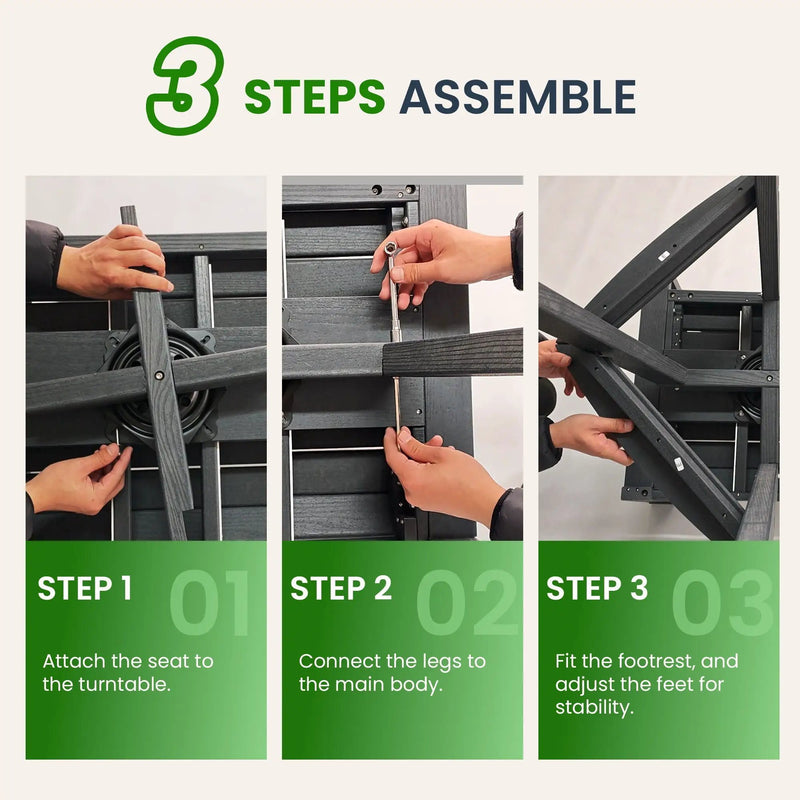 3 STEPS ASSEMBLE

STEP 1 01

Attach the seat to the turntable.

STEP 2 02

Connect the legs to the main body.

STEP 3 03

Fit the footrest, and adjust the feet for stability.