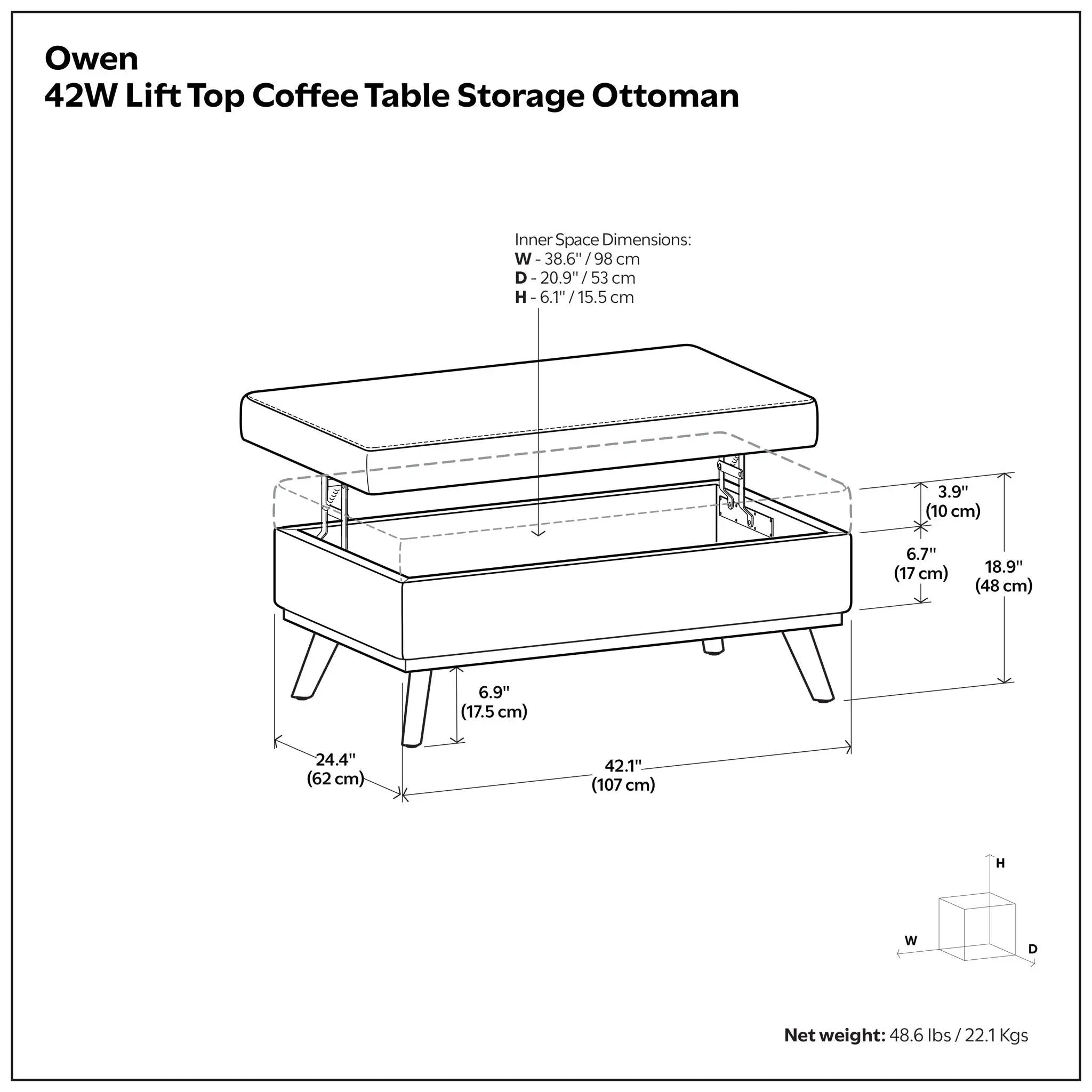 Owen
42W Lift Top Coffee Table Storage Ottoman

Inner Space Dimensions:
W - 38.6" / 98 cm
D - 20.9" / 53 cm
H - 6.1" / 15.5 cm

3.9"
(10 cm)

6.7"
(17 cm)

18.9"
(48 cm)

6.9"
(17.5 cm)

24.4"
(62 cm)

42.1"
(107 cm)

H
W
D

Net weight: 48.6 lbs / 22.1 Kgs