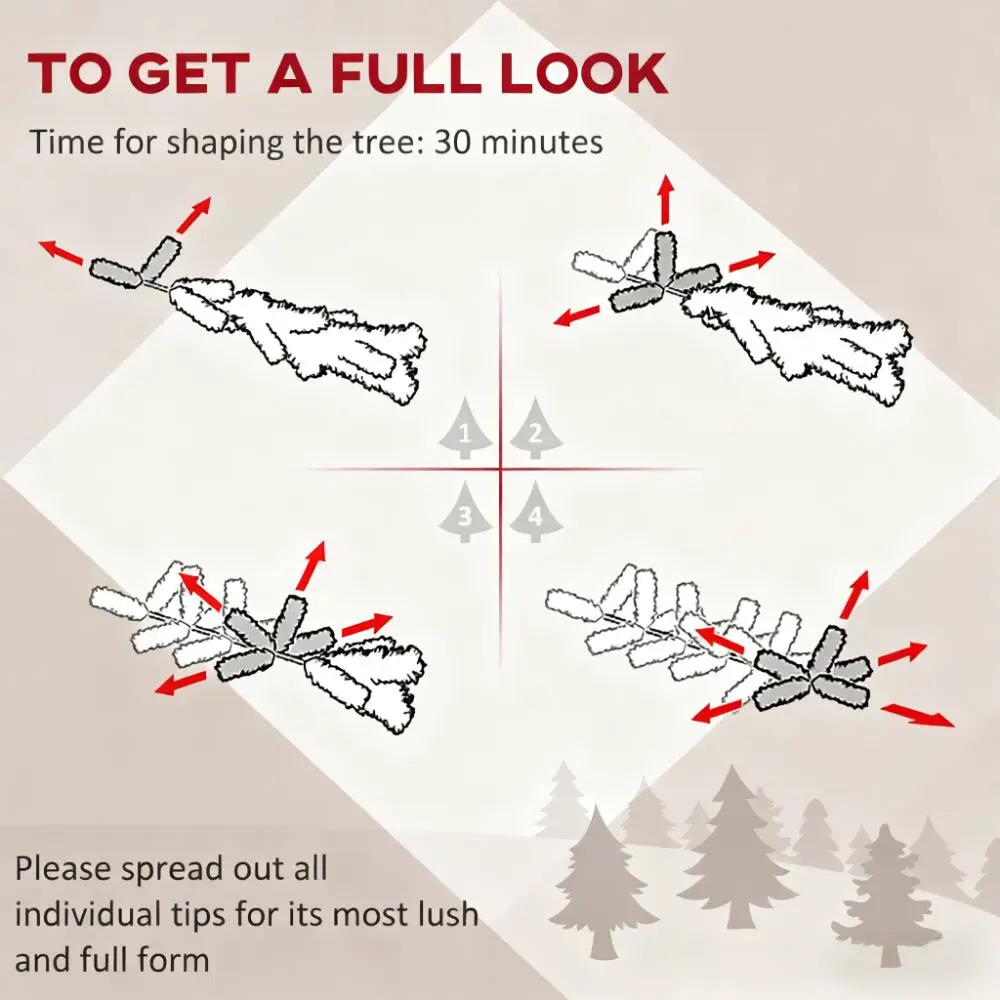 TO GET A FULL LOOK

Time for shaping the tree: 30 minutes

1
2
3
4

Please spread out all individual tips for its most lush and full form