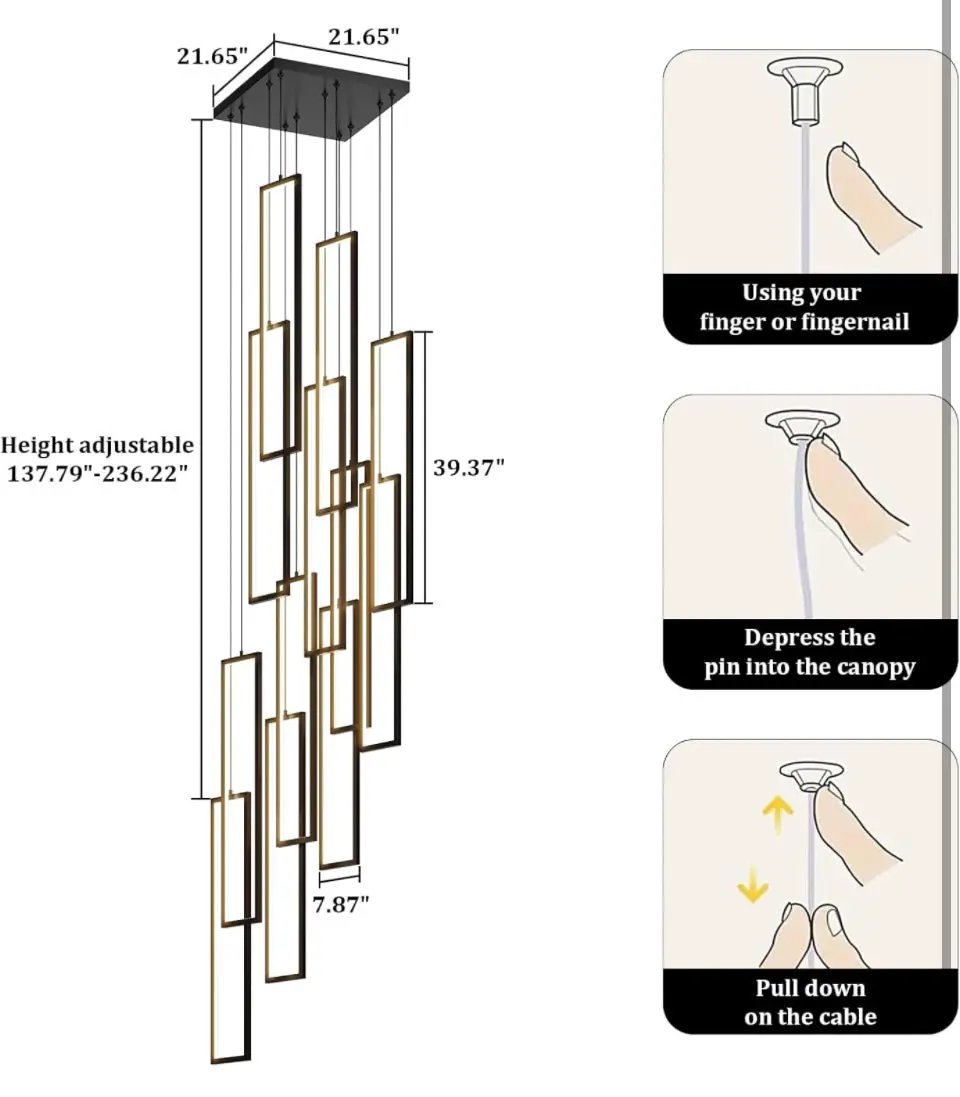 21.65"
21.65"

Height adjustable
137.79"-236.22"

39.37"

7.87"

Using your finger or fingernail

Depress the pin into the canopy

Pull down on the cable