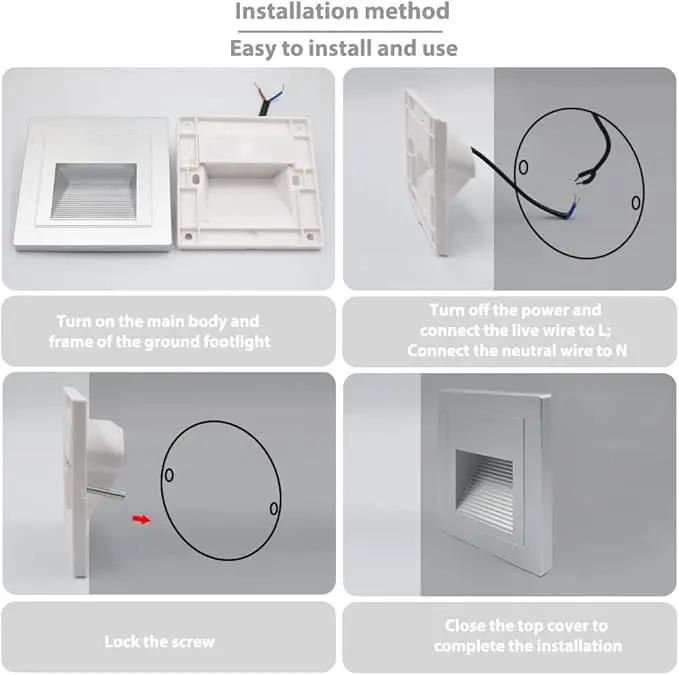 Installation method

Easy to install and use

Turn on the main body and frame of the ground footlight

Turn off the power and connect the live wire to L; Connect the neutral wire to N

Lock the screw

Close the top cover to complete the installation