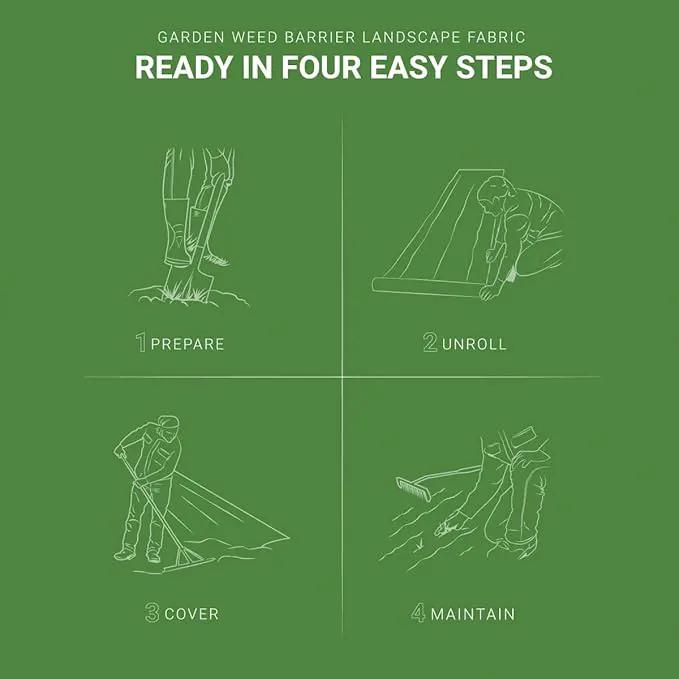 GARDEN WEED BARRIER LANDSCAPE FABRIC

READY IN FOUR EASY STEPS

1 PREPARE

2 UNROLL

3 COVER

4 MAINTAIN