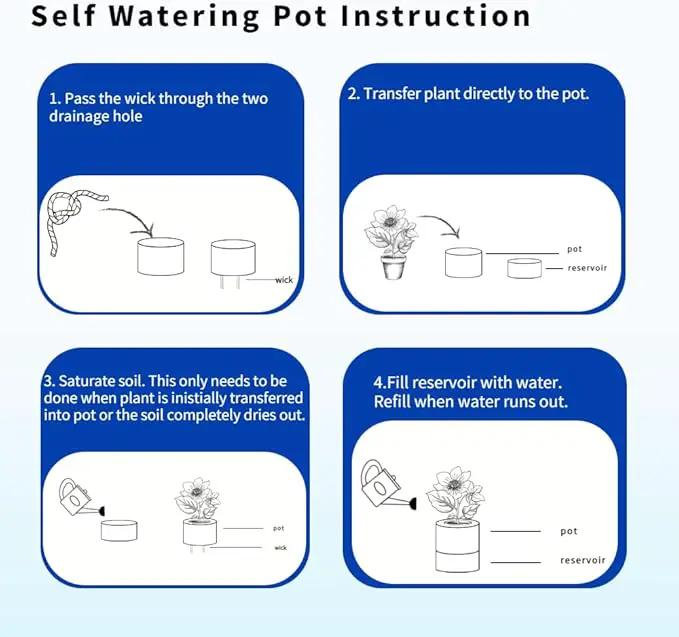 Self Watering Pot Instruction

1. Pass the wick through the two drainage hole

wick

2. Transfer plant directly to the pot.

pot

reservoir

3. Saturate soil. This only needs to be done when plant is inistially transferred into pot or the soil completely dries out.

pot

wick

4.Fill reservoir with water. Refill when water runs out.

pot

reservoir