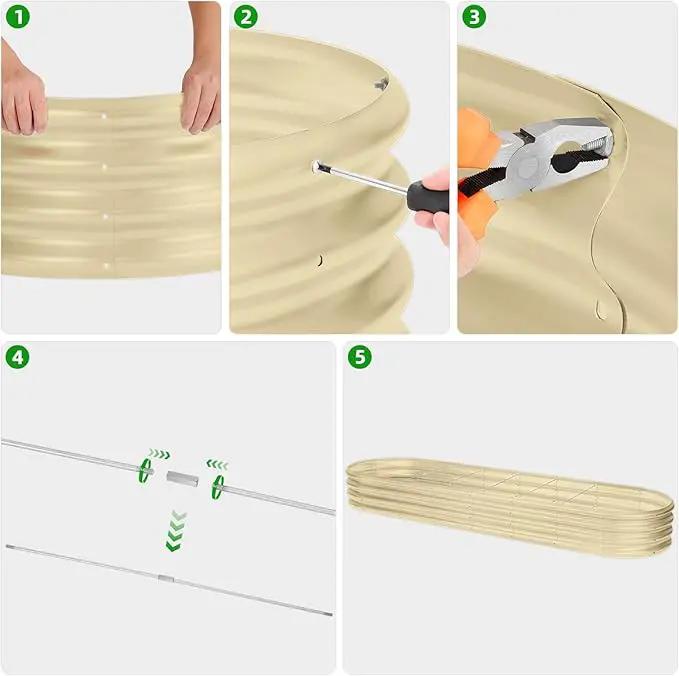 1
2
3
4
5