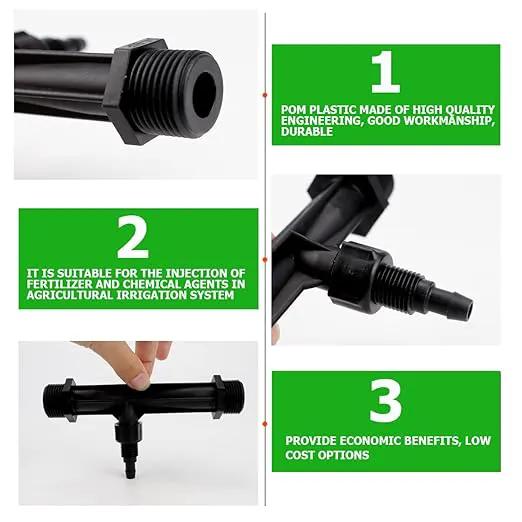 1

POM PLASTIC MADE OF HIGH QUALITY ENGINEERING, GOOD WORKMANSHIP, DURABLE

2

IT IS SUITABLE FOR THE INJECTION OF FERTILIZER AND CHEMICAL AGENTS IN AGRICULTURAL IRRIGATION SYSTEM

3

PROVIDE ECONOMIC BENEFITS, LOW COST OPTIONS