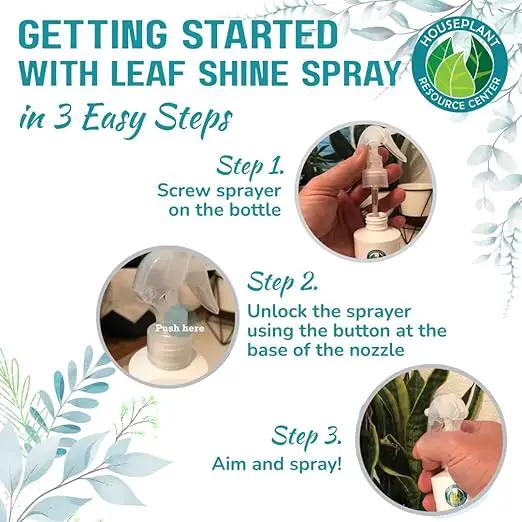 GETTING STARTED WITH LEAF SHINE SPRAY

in 3 Easy Steps

HOUSEPLANT RESOURCE CENTER

Step 1.
Screw sprayer on the bottle

Push here

Step 2.
Unlock the sprayer using the button at the base of the nozzle

Step 3.
Aim and spray!