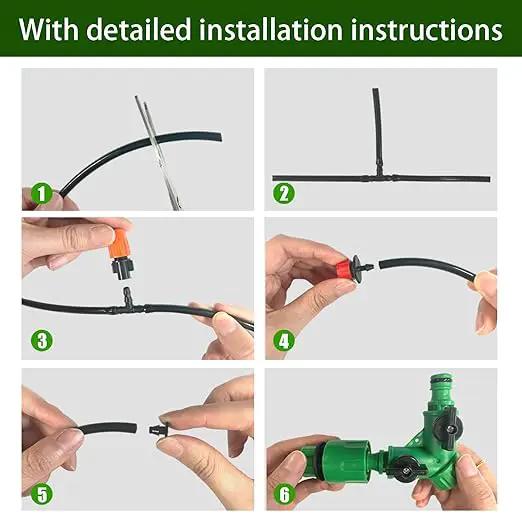 With detailed installation instructions

1

2

3

4

5

6