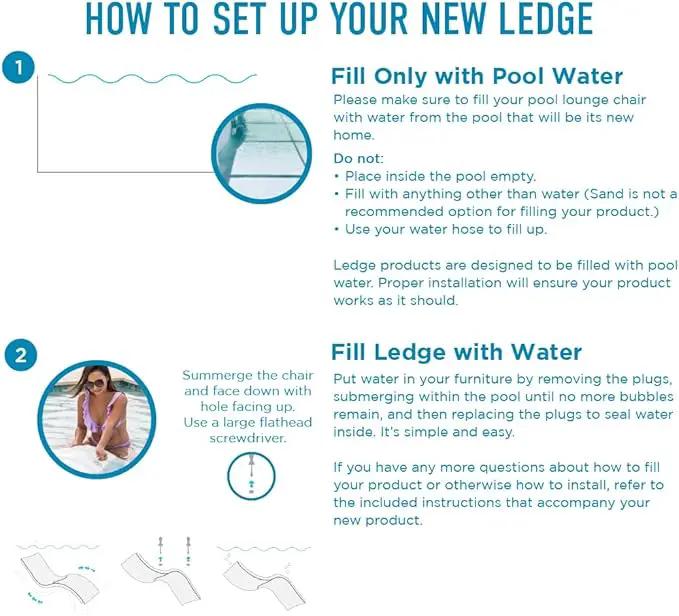 HOW TO SET UP YOUR NEW LEDGE

1

Fill Only with Pool Water

Please make sure to fill your pool lounge chair with water from the pool that will be its new home.

Do not:
• Place inside the pool empty.
• Fill with anything other than water (Sand is not a recommended option for filling your product.)
• Use your water hose to fill up.

Ledge products are designed to be filled with pool water. Proper installation will ensure your product works as it should.

2

Summerge the chair and face down with hole facing up. Use a large flathead screwdriver.

Fill Ledge with Water

Put water in your furniture by removing the plugs, submerging within the pool until no more bubbles remain, and then replacing the plugs to seal water inside. It's simple and easy.

If you have any more questions about how to fill your product or otherwise how to install, refer to the included instructions that accompany your new product.