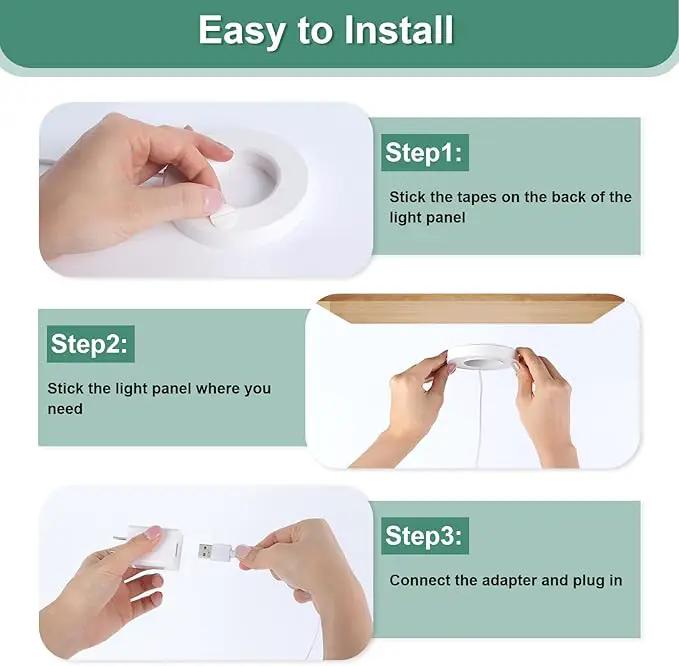 Easy to Install

Step1:

Stick the tapes on the back of the light panel

Step2:

Stick the light panel where you need

Step3:

Connect the adapter and plug in