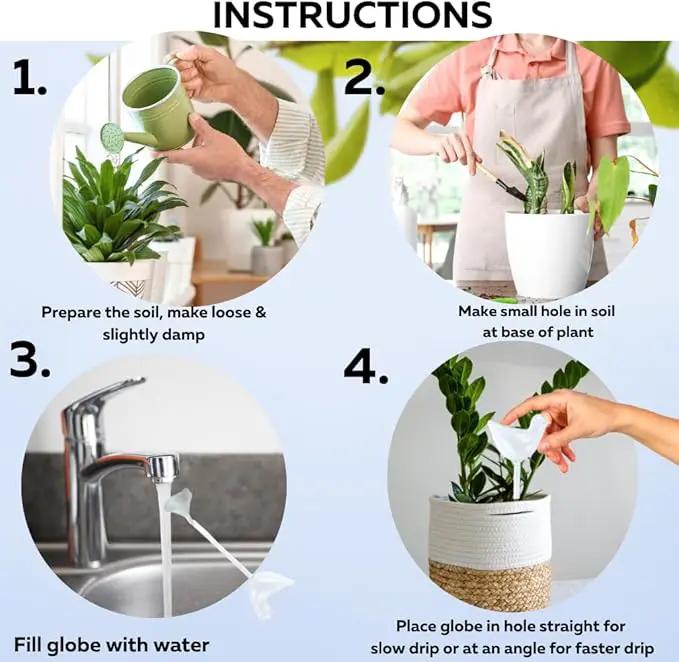 INSTRUCTIONS

1.

Prepare the soil, make loose & slightly damp

2.

Make small hole in soil at base of plant

3.

Fill globe with water

4.

Place globe in hole straight for slow drip or at an angle for faster drip