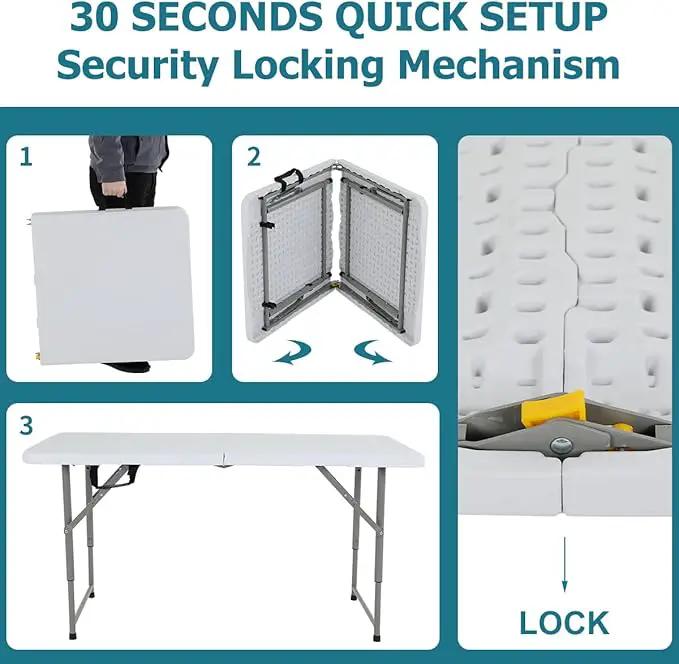 30 SECONDS QUICK SETUP
Security Locking Mechanism

1

2

3

LOCK