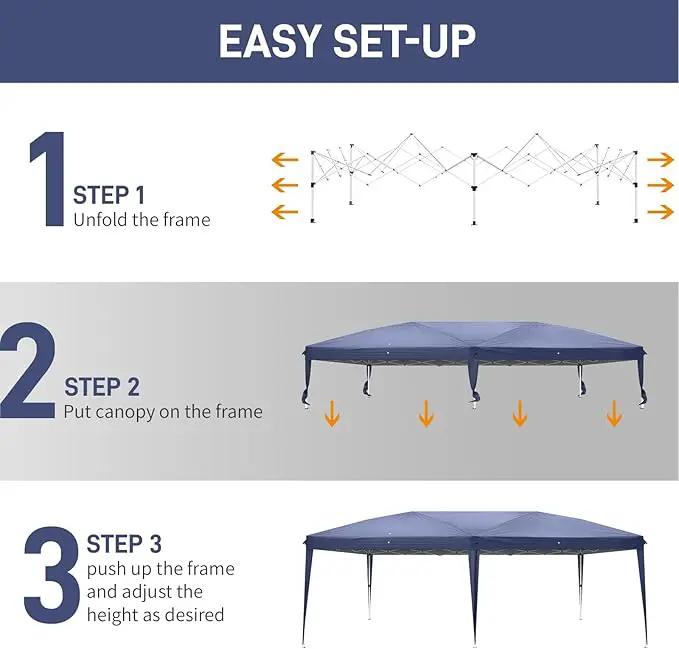 EASY SET-UP

1
STEP 1
Unfold the frame

2
STEP 2
Put canopy on the frame

3
STEP 3
push up the frame and adjust the height as desired