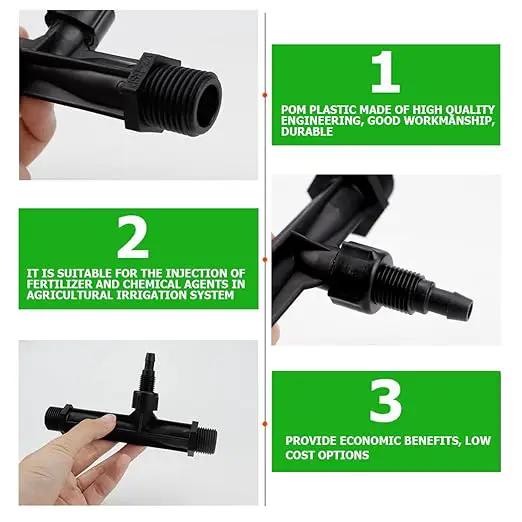 1

POM PLASTIC MADE OF HIGH QUALITY ENGINEERING, GOOD WORKMANSHIP, DURABLE

2

IT IS SUITABLE FOR THE INJECTION OF FERTILIZER AND CHEMICAL AGENTS IN AGRICULTURAL IRRIGATION SYSTEM

3

PROVIDE ECONOMIC BENEFITS, LOW COST OPTIONS