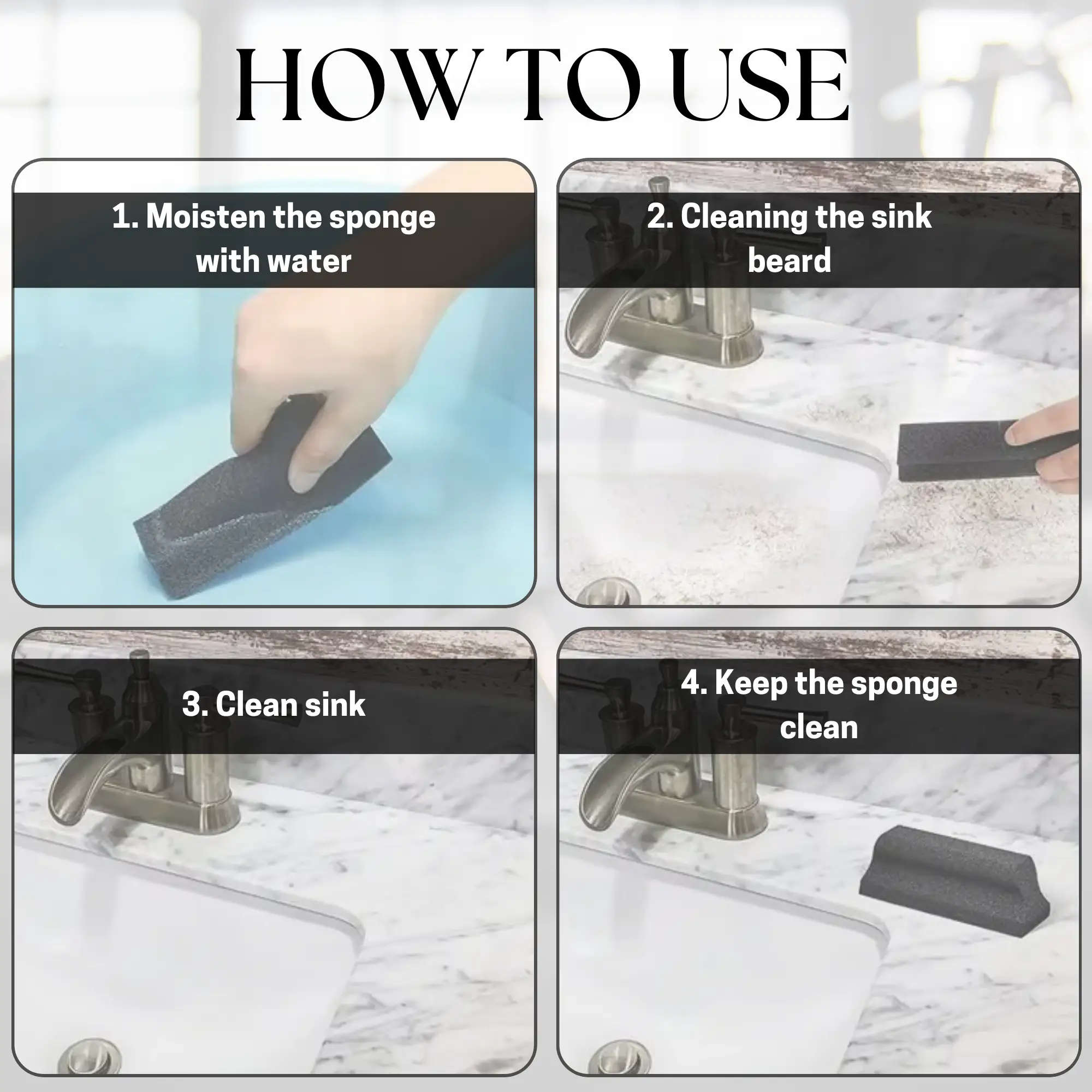 HOW TO USE

1. Moisten the sponge with water

2. Cleaning the sink beard

3. Clean sink

4. Keep the sponge clean