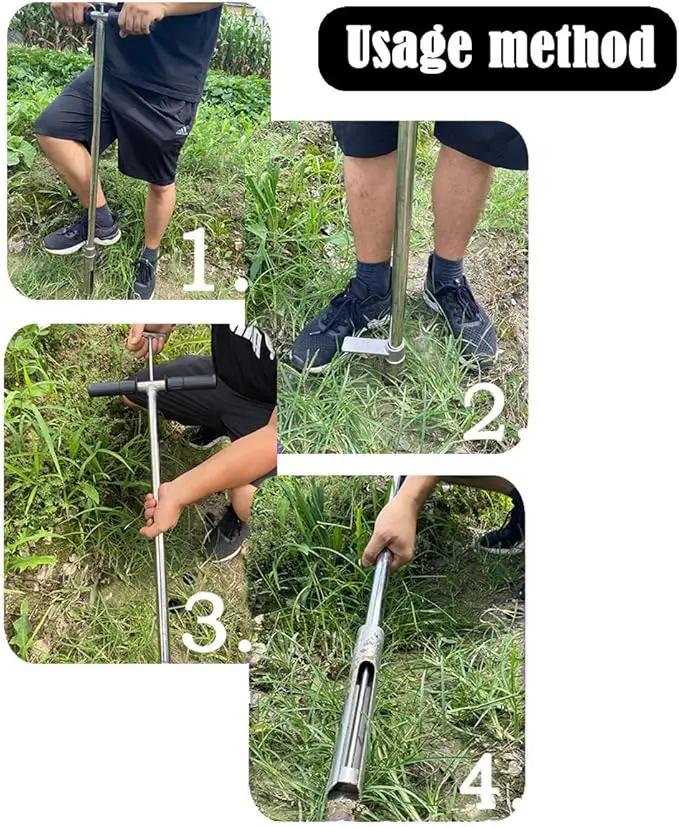 Usage method

1.

2.

3.

4