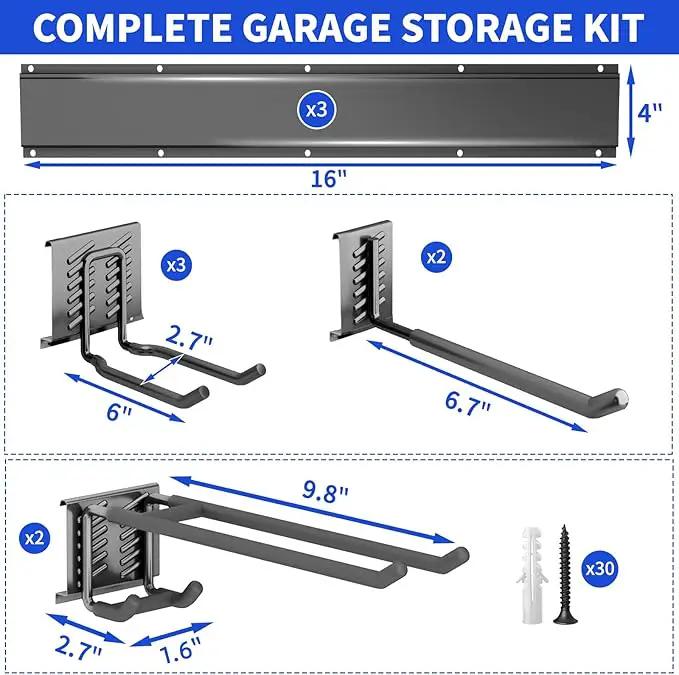 COMPLETE GARAGE STORAGE KIT

x3

4"

16"

x3

2.7"

6"

x2

6.7"

9.8"

x2

2.7"

1.6"

x30