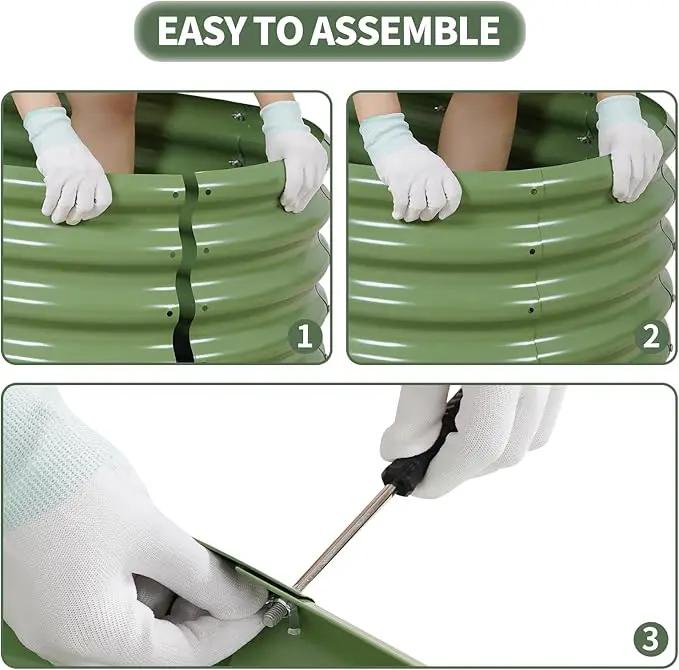 EASY TO ASSEMBLE

1

2

3