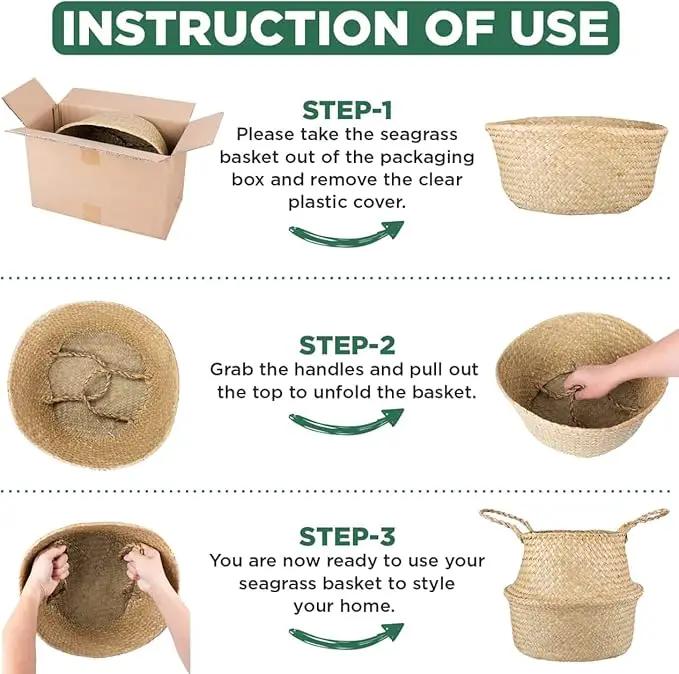 INSTRUCTION OF USE

STEP-1
Please take the seagrass basket out of the packaging box and remove the clear plastic cover.

STEP-2
Grab the handles and pull out the top to unfold the basket.

STEP-3
You are now ready to use your seagrass basket to style your home.