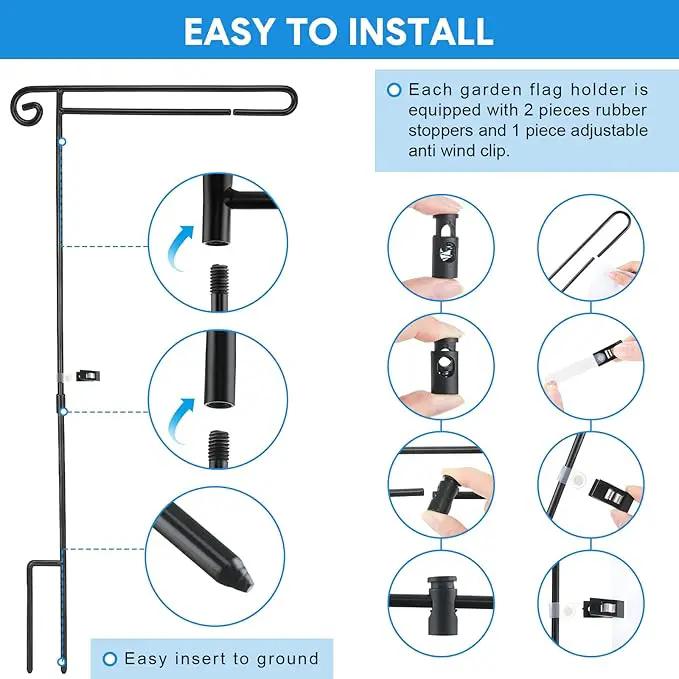 EASY TO INSTALL

Each garden flag holder is equipped with 2 pieces rubber stoppers and 1 piece adjustable anti wind clip.

Easy insert to ground