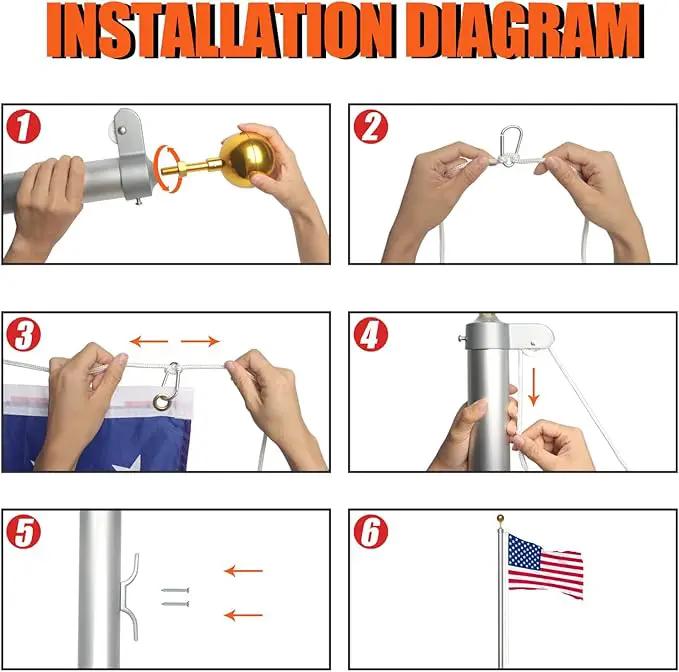 INSTALLATION DIAGRAM

1

2

3

4

5

6