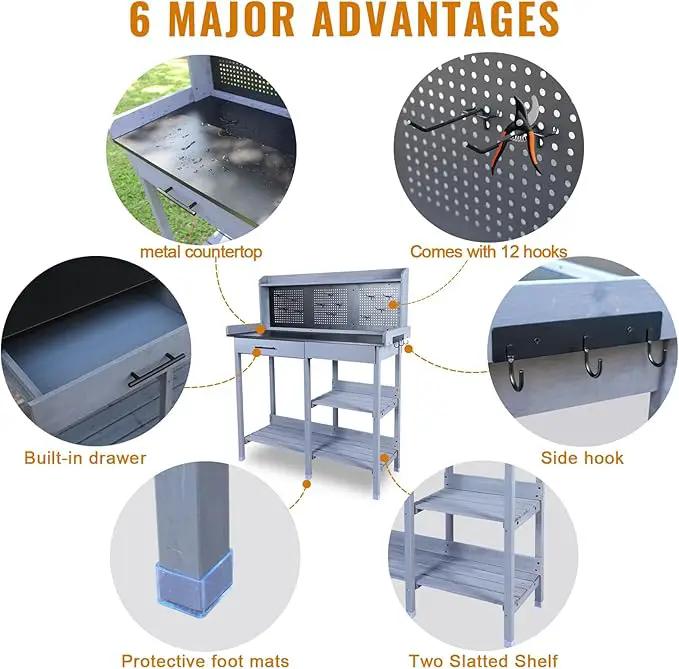 6 MAJOR ADVANTAGES

metal countertop

Comes with 12 hooks

Built-in drawer

Side hook

Protective foot mats

Two Slatted Shelf