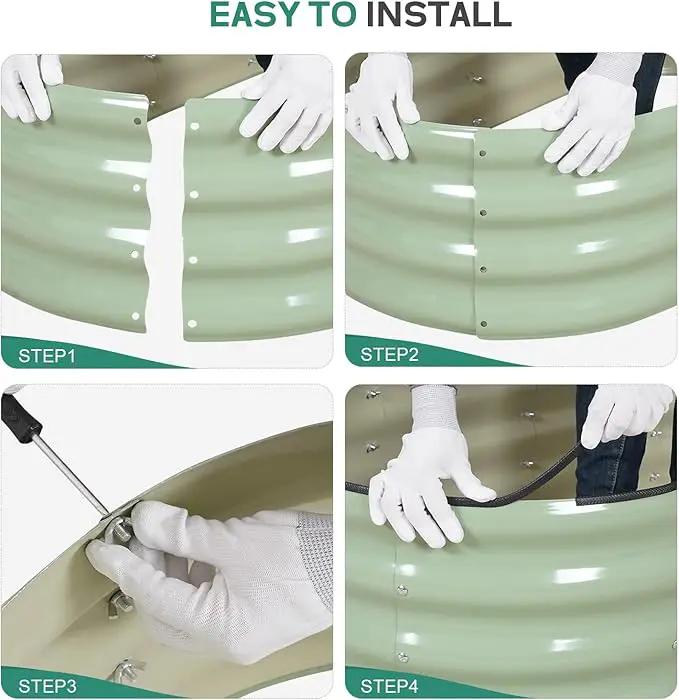 EASY TO INSTALL

STEP1

STEP2

STEP3

STEP4