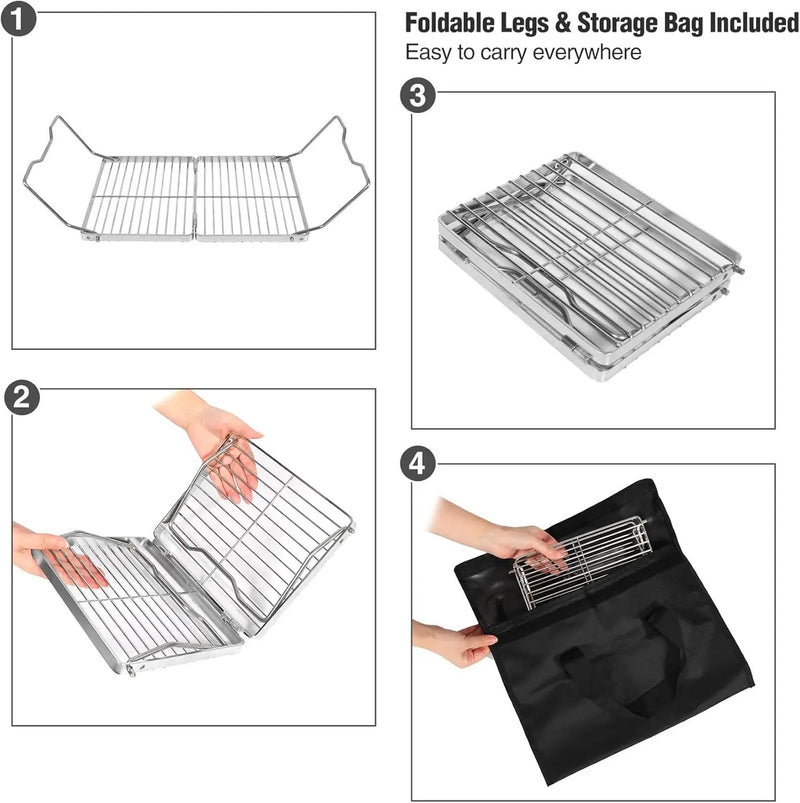 1

Foldable Legs & Storage Bag Included
Easy to carry everywhere

3

2

4