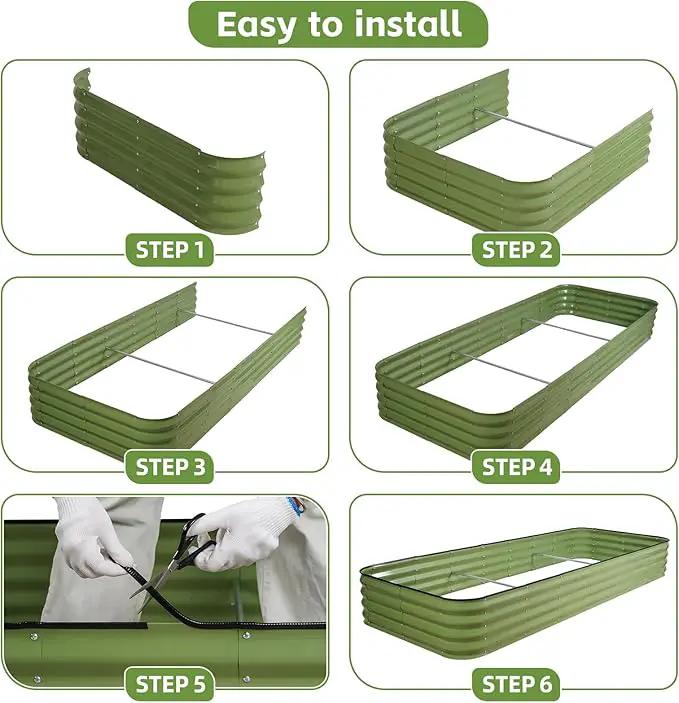 Easy to install

STEP 1

STEP 2

STEP 3

STEP 4

STEP 5

STEP 6