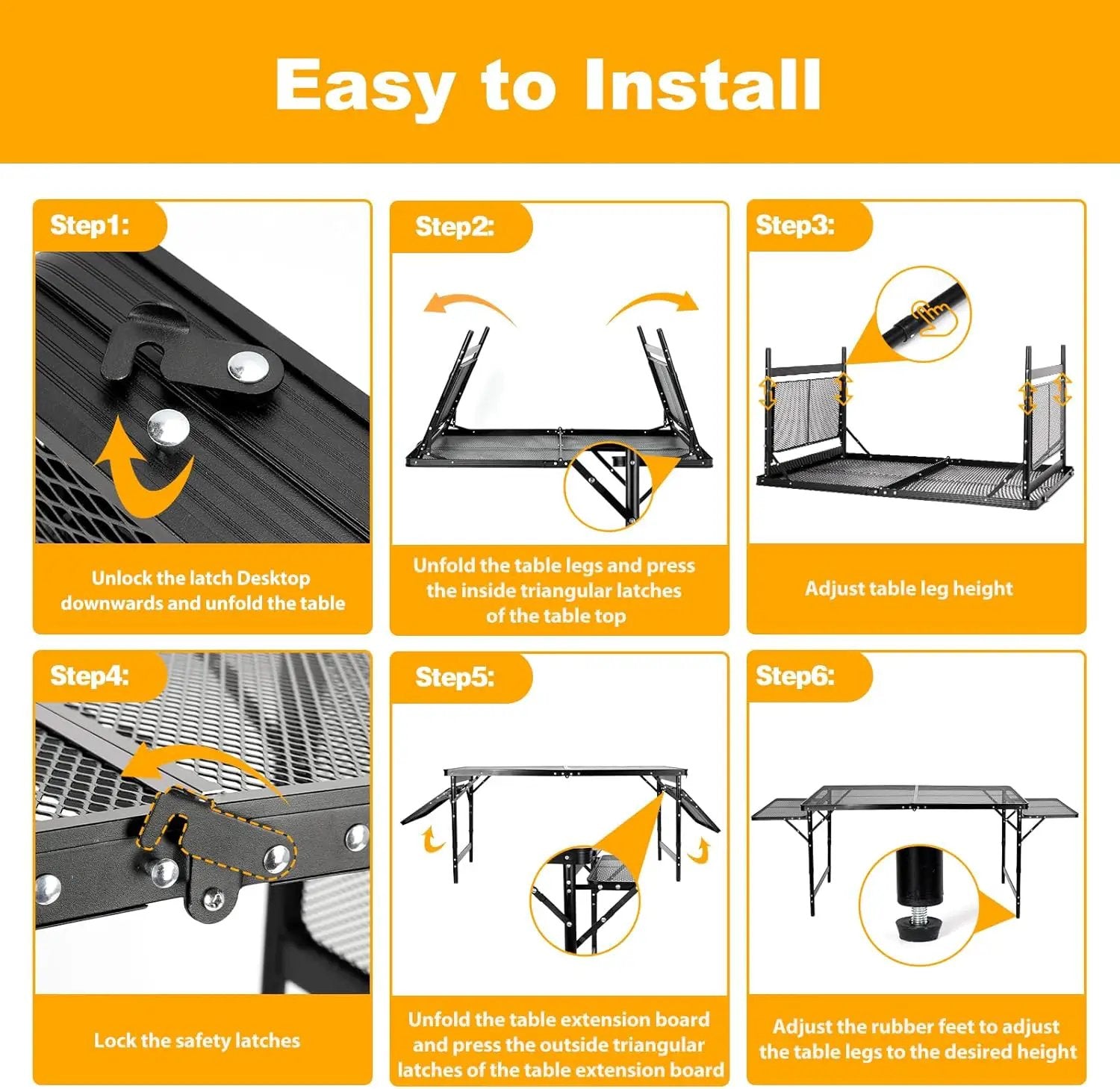 Easy to Install

Step1:

Unlock the latch Desktop downwards and unfold the table

Step2:

Unfold the table legs and press the inside triangular latches of the table top

Step3:

Adjust table leg height

Step4:

Lock the safety latches

Step5:

Unfold the table extension board and press the outside triangular latches of the table extension board

Step6:

Adjust the rubber feet to adjust the table legs to the desired height