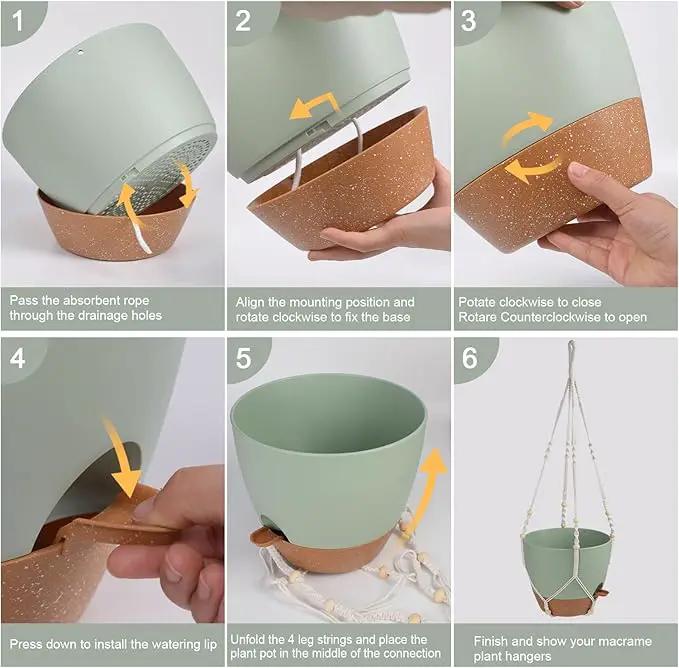 1

Pass the absorbent rope through the drainage holes

2

Align the mounting position and rotate clockwise to fix the base

3

Potate clockwise to close
Rotare Counterclockwise to open

4

Press down to install the watering lip

5

Unfold the 4 leg strings and place the plant pot in the middle of the connection

6

Finish and show your macrame plant hangers