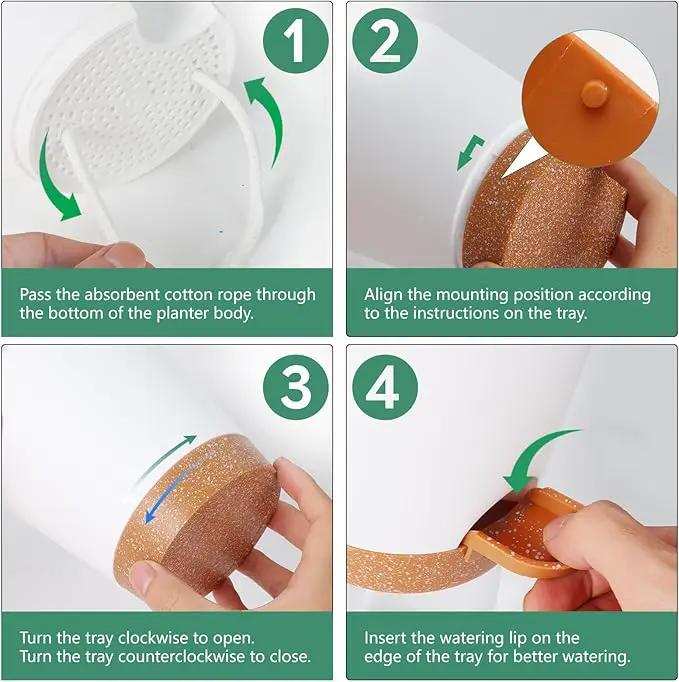 1

Pass the absorbent cotton rope through the bottom of the planter body.

2

Align the mounting position according to the instructions on the tray.

3

Turn the tray clockwise to open.
Turn the tray counterclockwise to close.

4

Insert the watering lip on the edge of the tray for better watering.