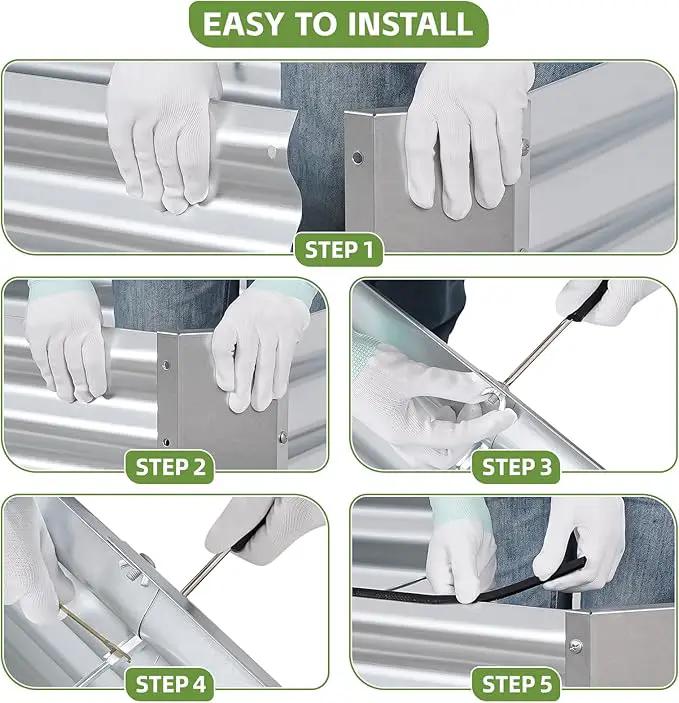 EASY TO INSTALL

STEP 1

STEP 2

STEP 3

STEP 4

STEP 5