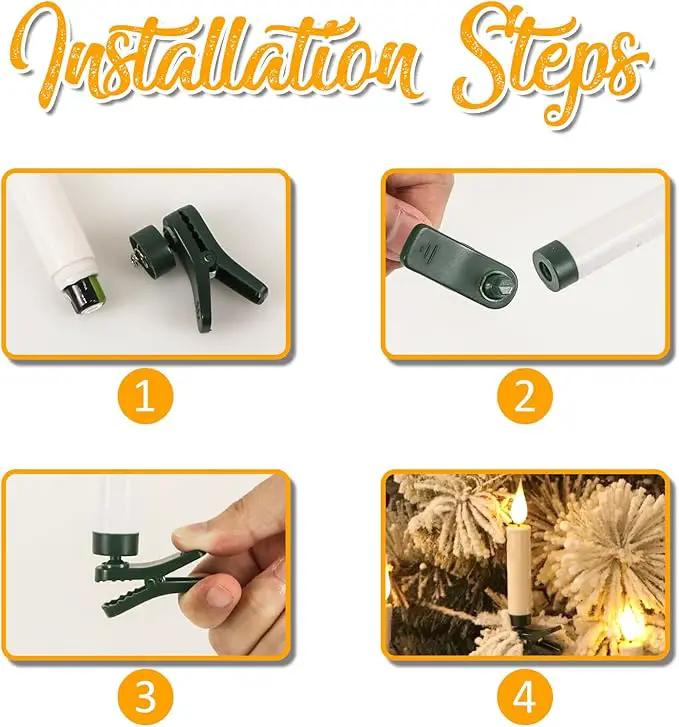 Installation Steps

1

2

3

4