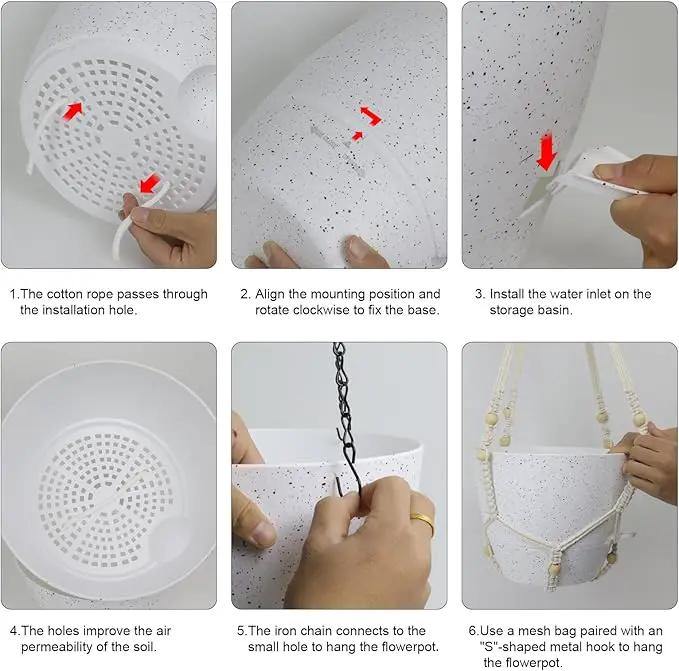 1.The cotton rope passes through the installation hole.

2. Align the mounting position and rotate clockwise to fix the base.

3. Install the water inlet on the storage basin.

4.The holes improve the air permeability of the soil.

5.The iron chain connects to the small hole to hang the flowerpot.

6.Use a mesh bag paired with an "S"-shaped metal hook to hang the flowerpot.