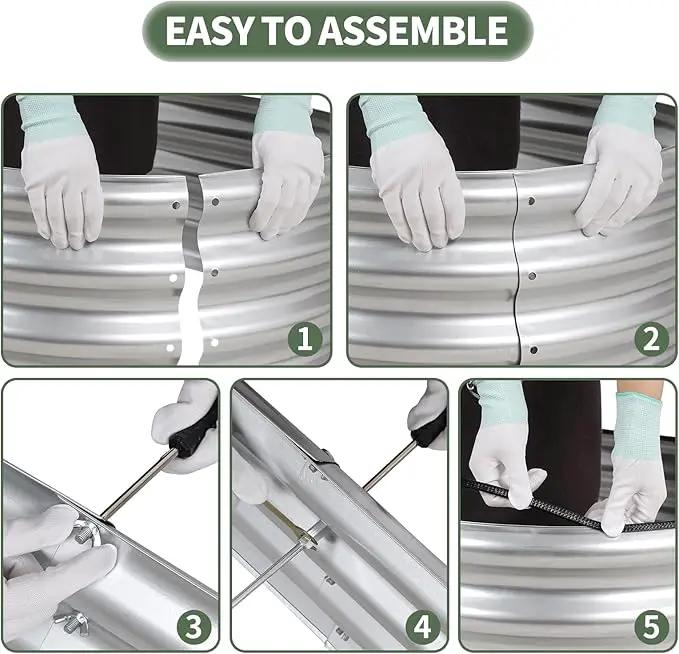 EASY TO ASSEMBLE

1

2

3

4

5