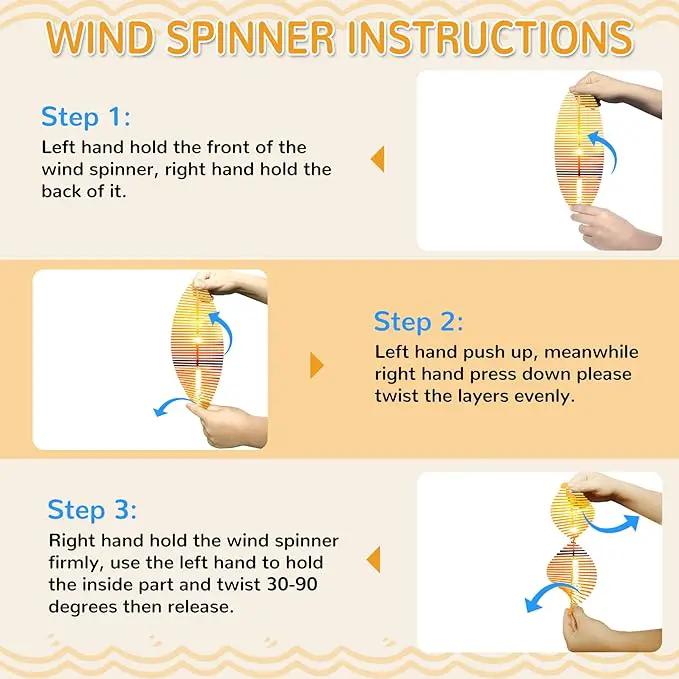 WIND SPINNER INSTRUCTIONS

Step 1:
Left hand hold the front of the wind spinner, right hand hold the back of it.

Step 2:
Left hand push up, meanwhile right hand press down please twist the layers evenly.

Step 3:
Right hand hold the wind spinner firmly, use the left hand to hold the inside part and twist 30-90 degrees then release.