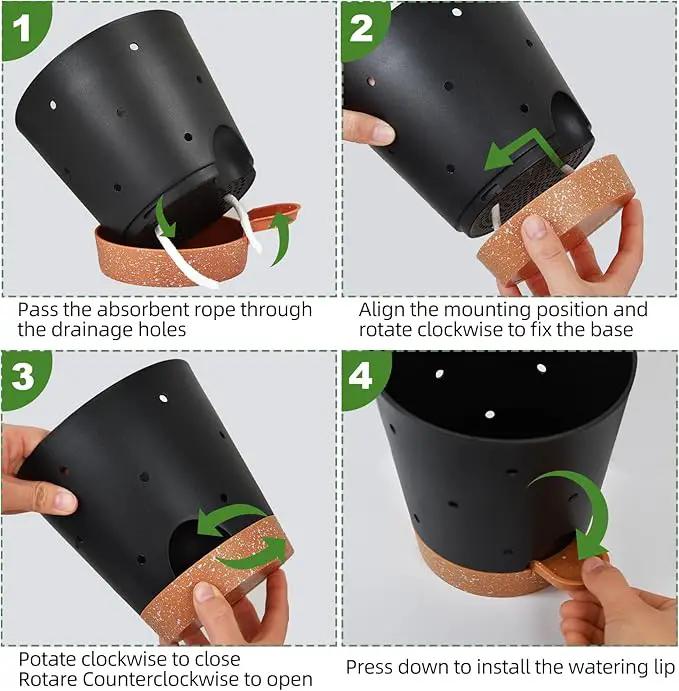 1

Pass the absorbent rope through the drainage holes

2

Align the mounting position and rotate clockwise to fix the base

3

Potate clockwise to close
Rotare Counterclockwise to open

4

Press down to install the watering lip