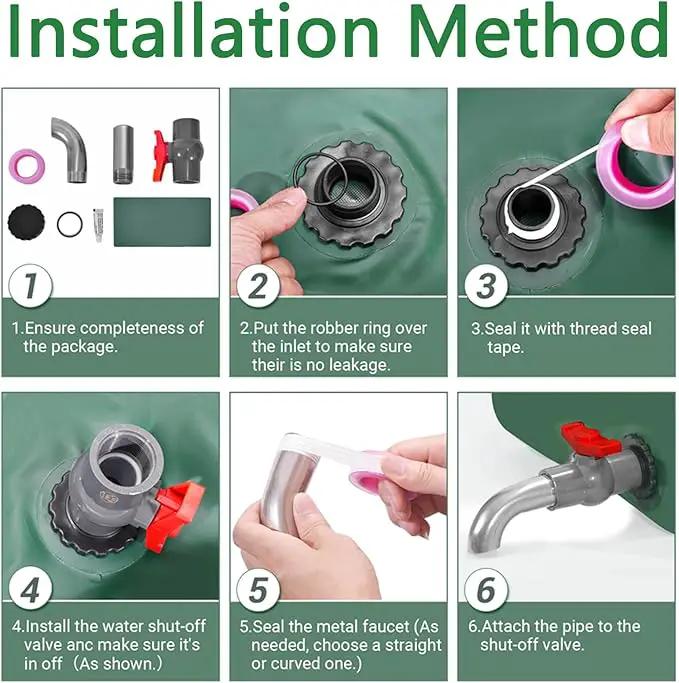 Installation Method

1

1.Ensure completeness of the package.

2

2.Put the robber ring over the inlet to make sure their is no leakage.

3

3.Seal it with thread seal tape.

4

4.Install the water shut-off valve anc make sure it's in off（As shown.）

5

5.Seal the metal faucet (As needed, choose a straight or curved one.)

6

6.Attach the pipe to the shut-off valve.