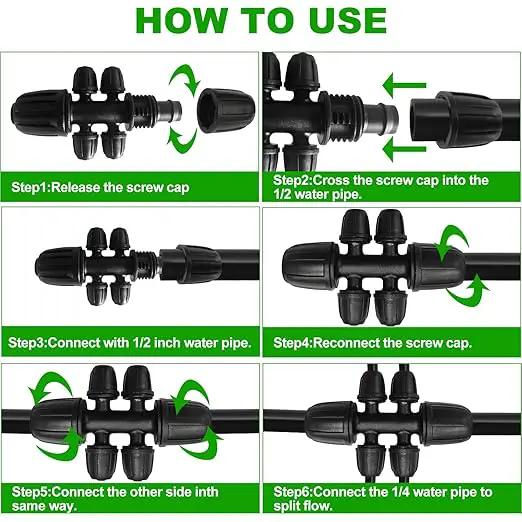 HOW TO USE

Step1:Release the screw cap

Step2:Cross the screw cap into the 1/2 water pipe.

Step3:Connect with 1/2 inch water pipe.

Step4:Reconnect the screw cap.

Step5:Connect the other side inth same way.

Step6:Connect the 1/4 water pipe to split flow.