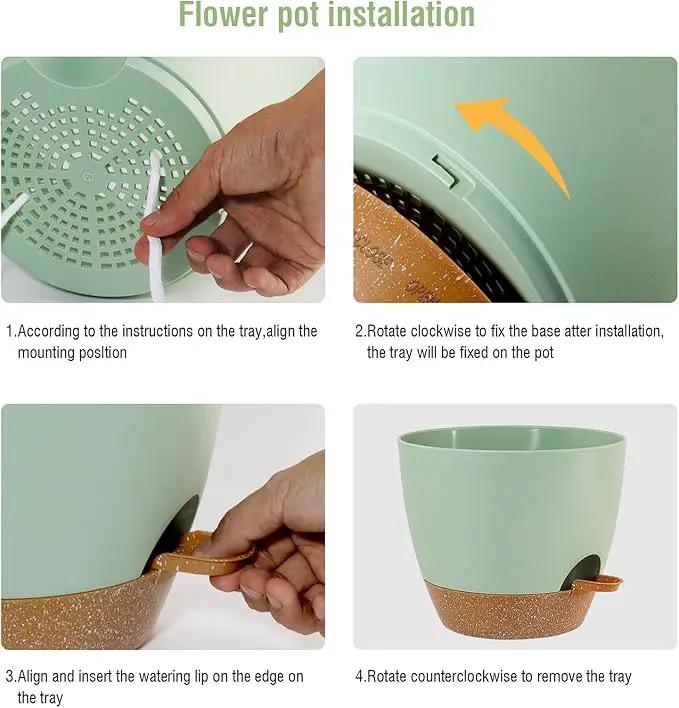 Flower pot installation

1.According to the instructions on the tray,align the mounting posltion

2.Rotate clockwise to fix the base atter installation, the tray will be fixed on the pot

3.Align and insert the watering lip on the edge on the tray

4.Rotate counterclockwise to remove the tray