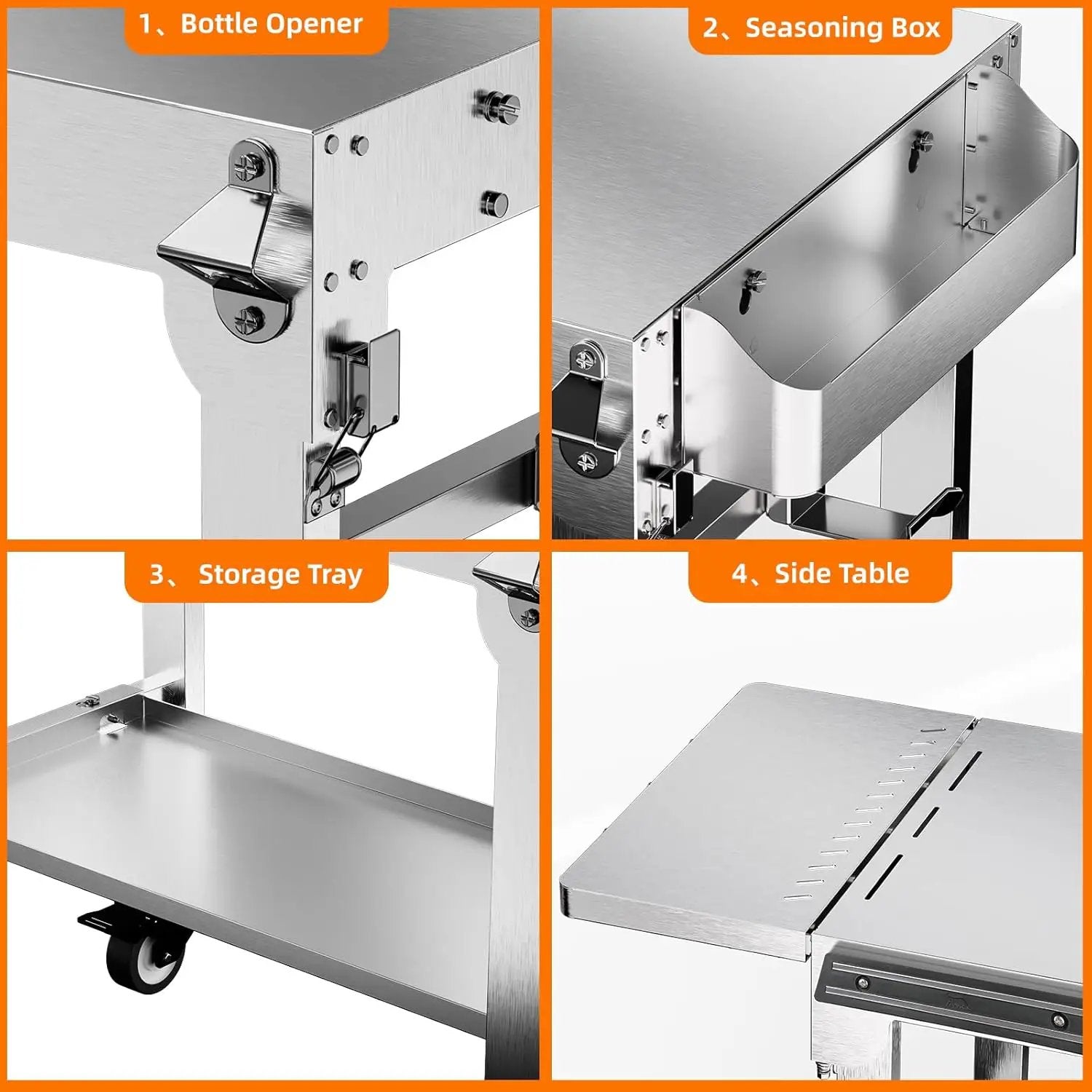 1、Bottle Opener

2、Seasoning Box

3、 Storage Tray

4、Side Table