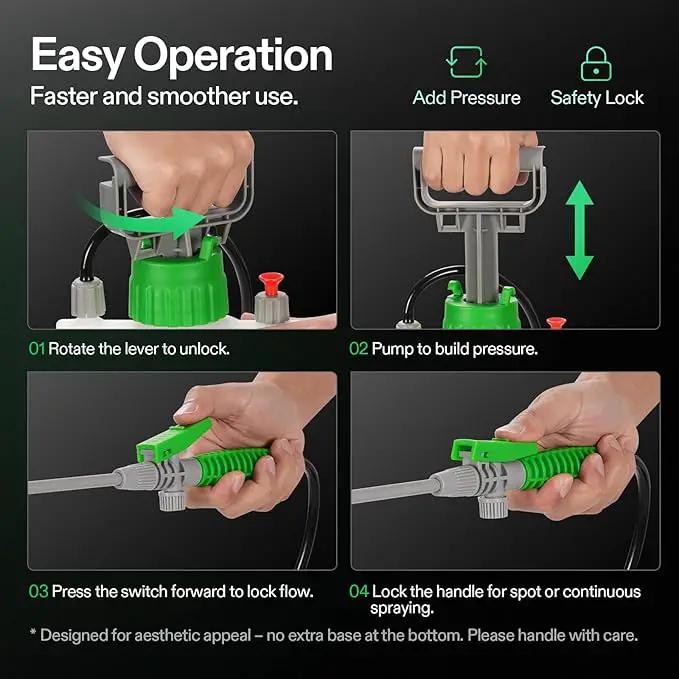 Easy Operation

Faster and smoother use.

Add Pressure

Safety Lock

01 Rotate the lever to unlock.

02 Pump to build pressure.

03 Press the switch forward to lock flow.

04 Lock the handle for spot or continuous spraying.

* Designed for aesthetic appeal – no extra base at the bottom. Please handle with care.