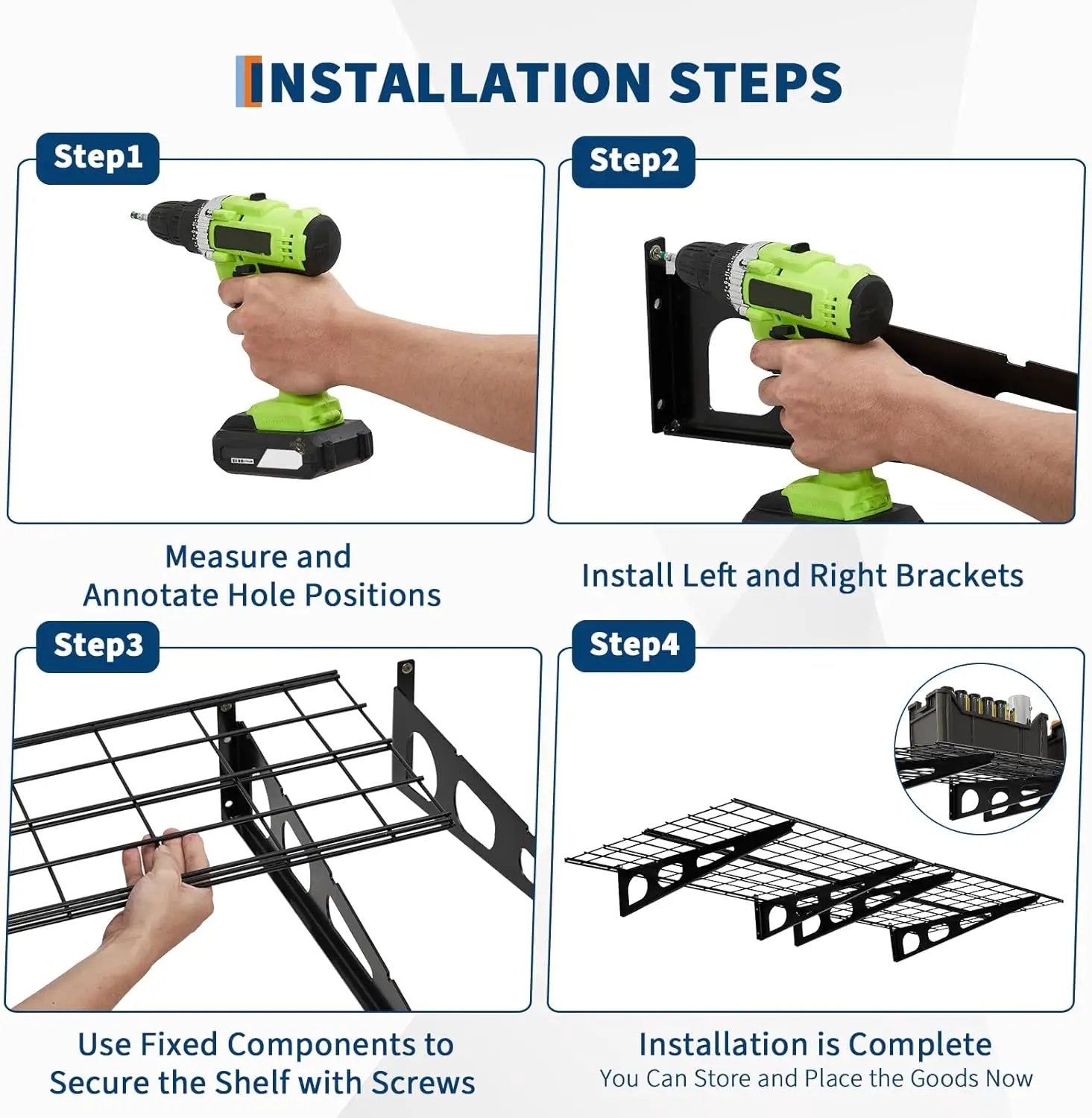 INSTALLATION STEPS

Step1

Measure and Annotate Hole Positions

Step2

Install Left and Right Brackets

Step3

Use Fixed Components to Secure the Shelf with Screws

Step4

Installation is Complete
You Can Store and Place the Goods Now