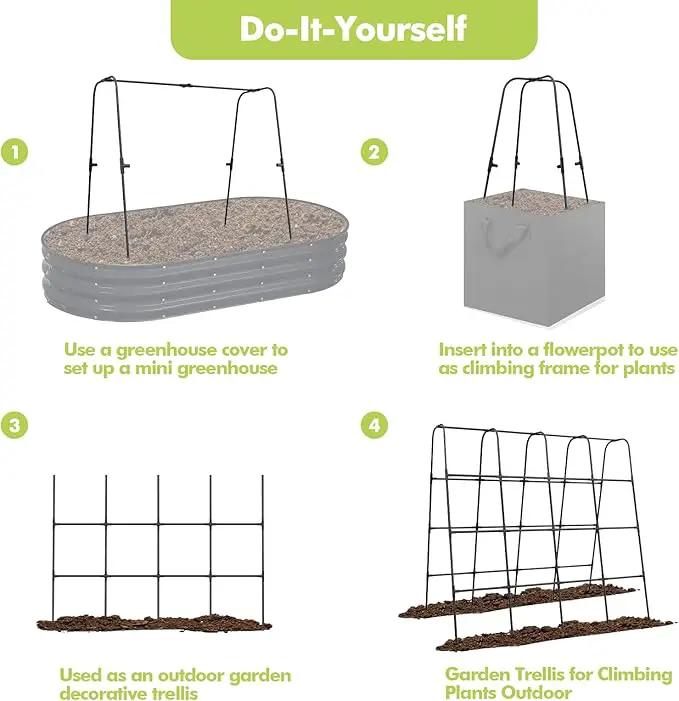 Do-It-Yourself

1

Use a greenhouse cover to set up a mini greenhouse

2

Insert into a flowerpot to use as climbing frame for plants

3

Used as an outdoor garden decorative trellis

4

Garden Trellis for Climbing Plants Outdoor