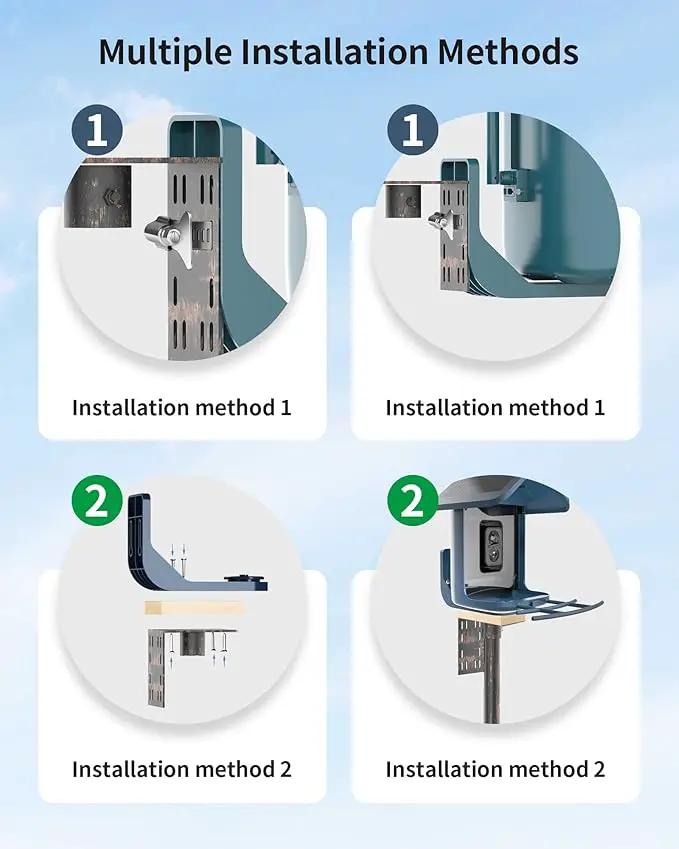 Multiple Installation Methods

1

Installation method 1

1

Installation method 1

2

Installation method 2

2

Installation method 2