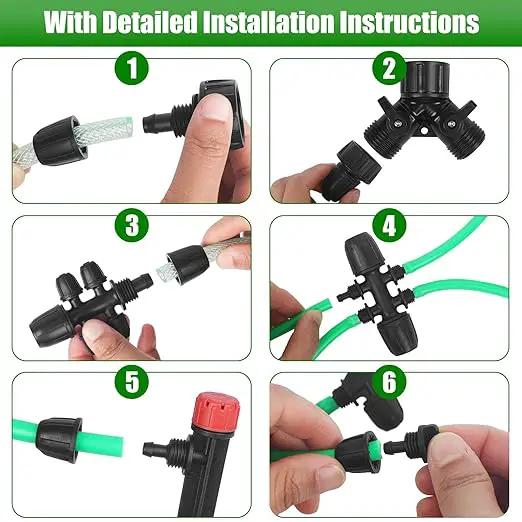 With Detailed Installation Instructions

1

2

3

4

5

6