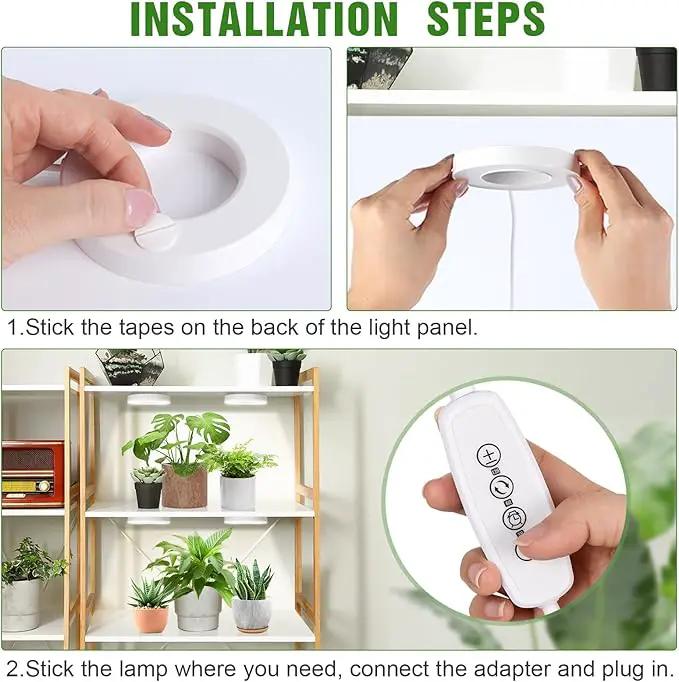 INSTALLATION STEPS

1.Stick the tapes on the back of the light panel.

2.Stick the lamp where you need, connect the adapter and plug in.