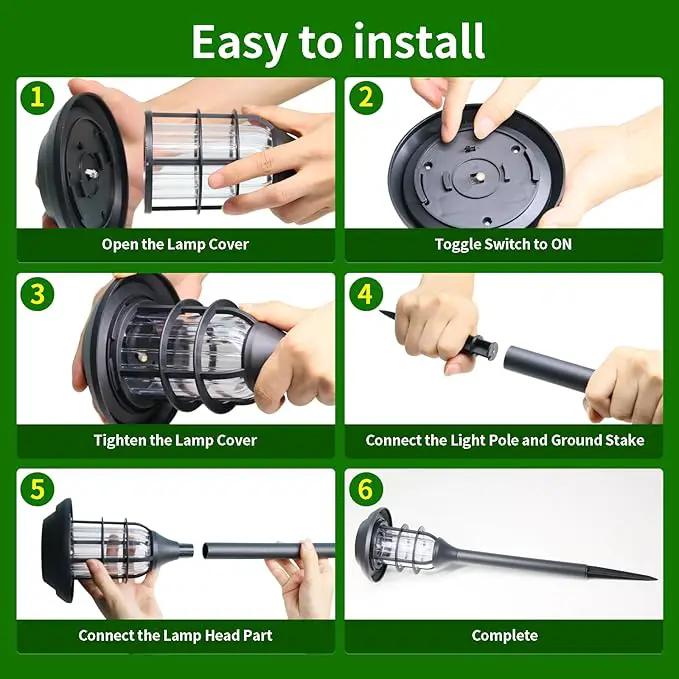 Easy to install

1
Open the Lamp Cover

2
Toggle Switch to ON

3
Tighten the Lamp Cover

4
Connect the Light Pole and Ground Stake

5
Connect the Lamp Head Part

6
Complete