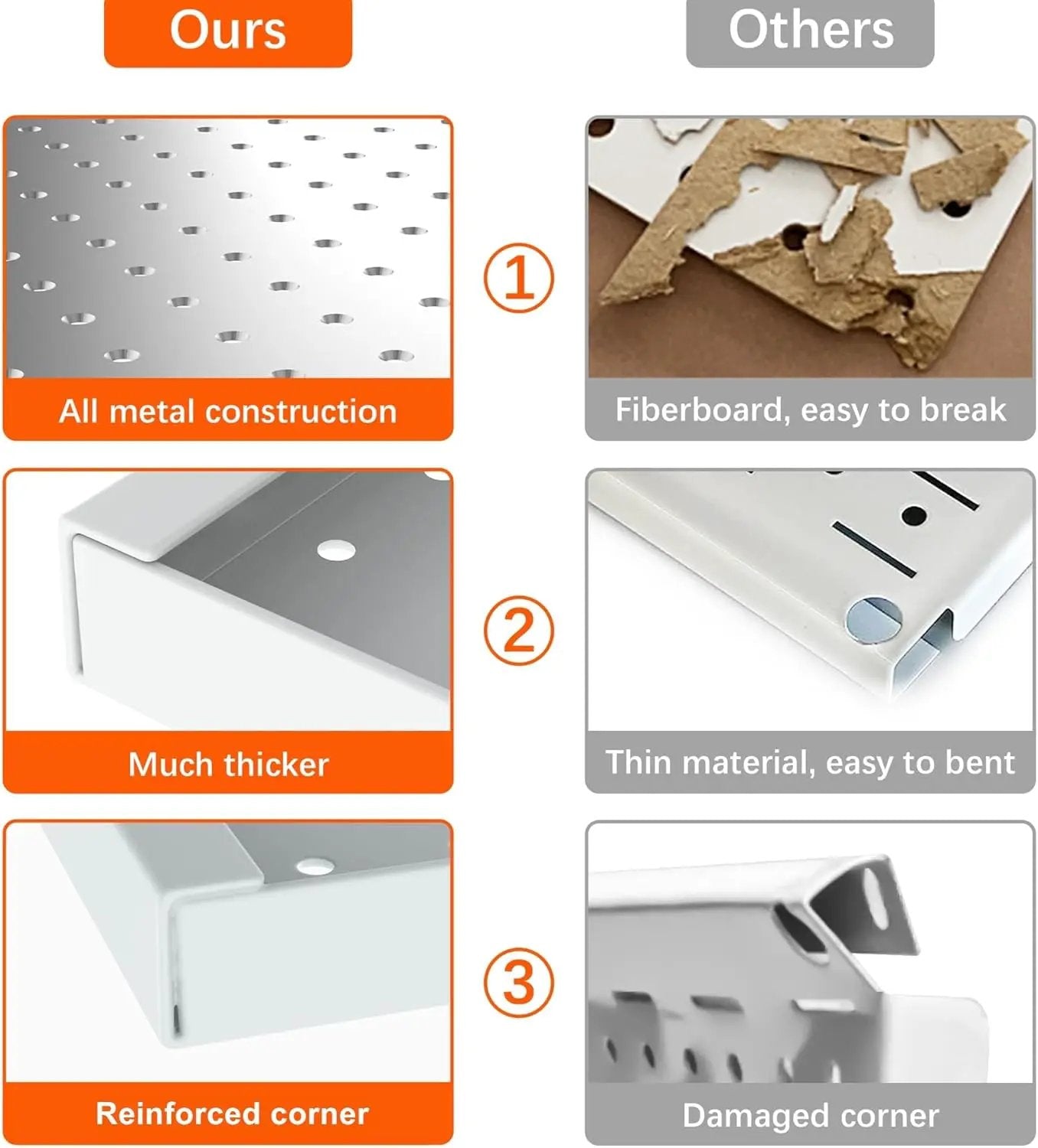 Ours

Others

All metal construction

①

Fiberboard, easy to break

Much thicker

②

Thin material, easy to bent

Reinforced corner

③

Damaged corner